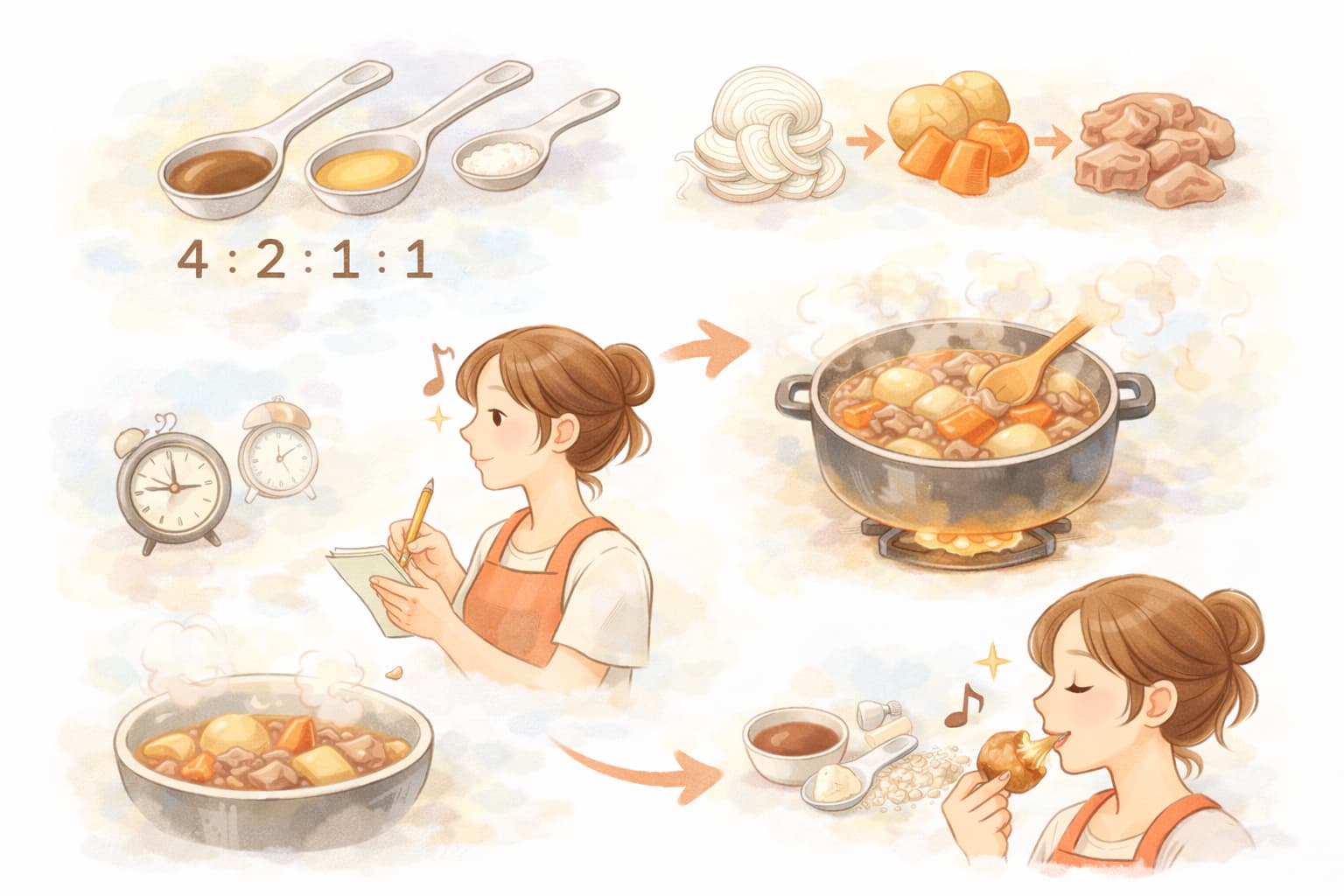 4 : 2 : 1 : 1