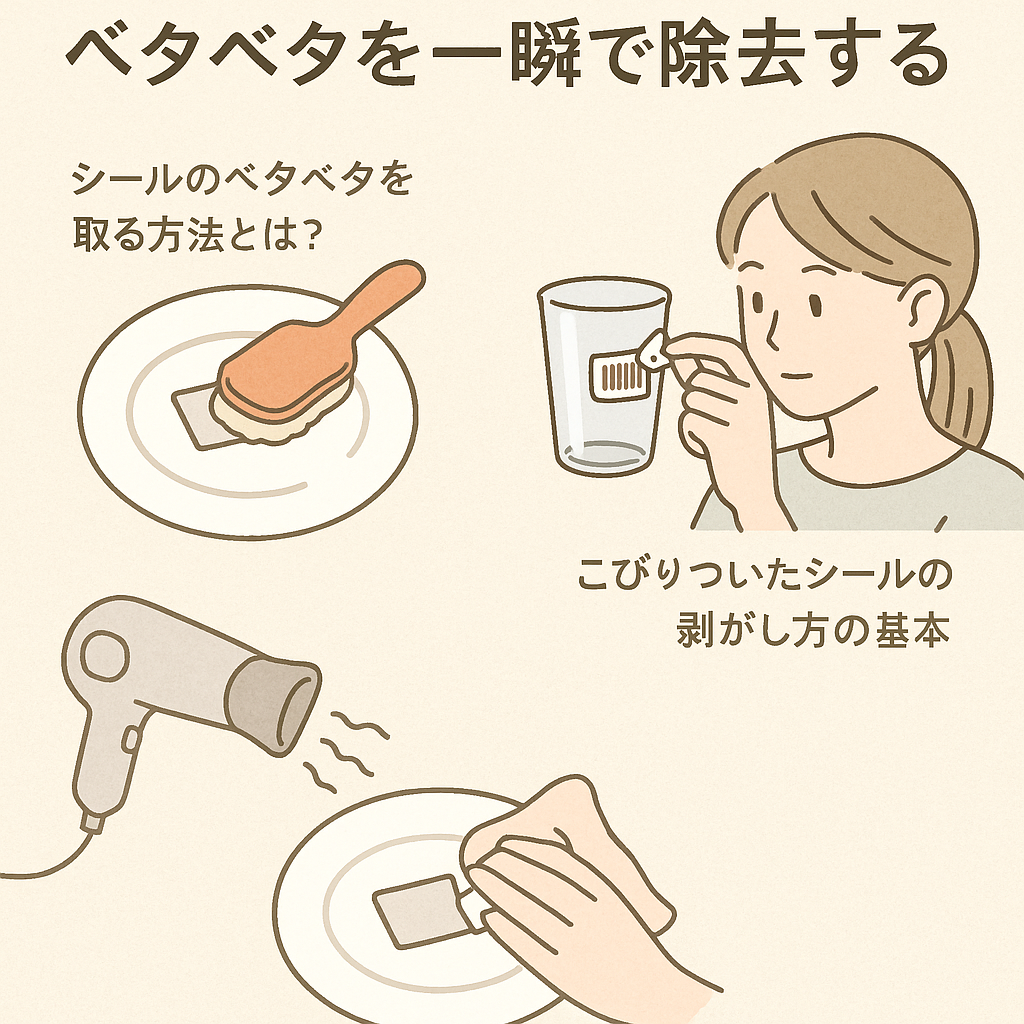 ベタベタを一瞬で除去する

シールのベタベタを取る方法とは?

こびりついたシールの剥がし方の基本